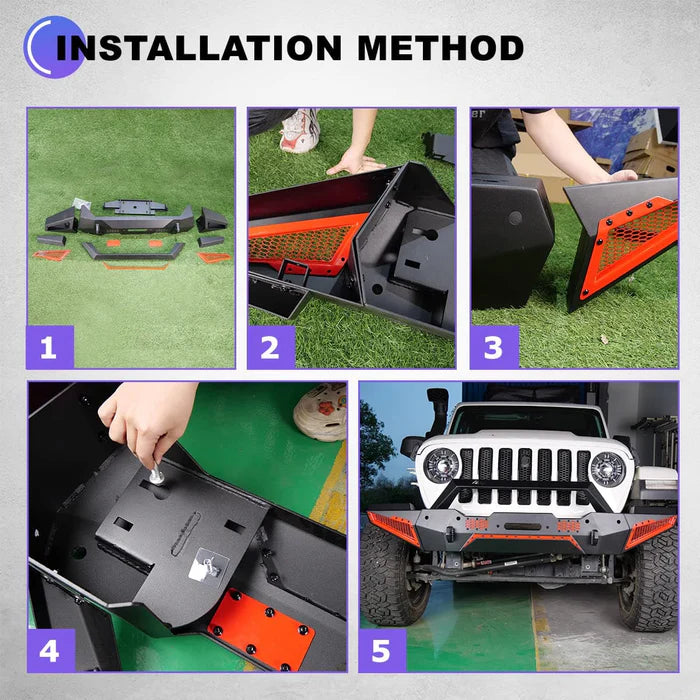 INSTALLATION METHOD

1

2

3

4

5