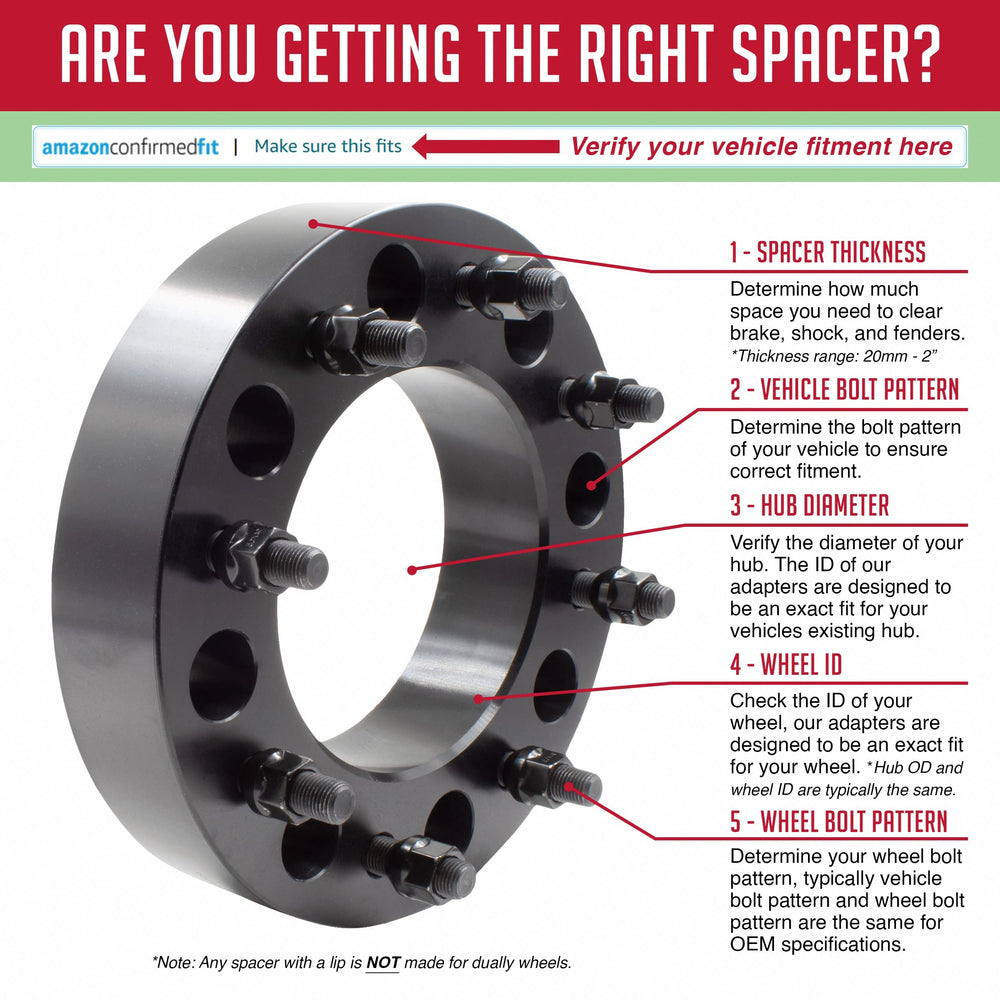 ARE YOU GETTING THE RIGHT SPACER?

amazonconfirmedfit | Make sure this fits

Verify your vehicle fitment here

1 - SPACER THICKNESS

Determine how much space you need to clear brake, shock, and fenders. *Thickness range: 20mm - 2"

2 - VEHICLE BOLT PATTERN

Determine the bolt pattern of your vehicle to ensure correct fitment.

3 - HUB DIAMETER

Verify the diameter of your hub. The ID of our adapters are designed to be an exact fit for your vehicles existing hub.

4 - WHEEL ID

Check the ID of your wheel, our adapters are designed to be an exact fit for your wheel. *Hub OD and wheel ID are typically the same.

5 - WHEEL BOLT PATTERN

Determine your wheel bolt pattern, typically vehicle bolt pattern and wheel bolt pattern are the same for OEM specifications.

*Note: Any spacer with a lip is NOT made for dually wheels.