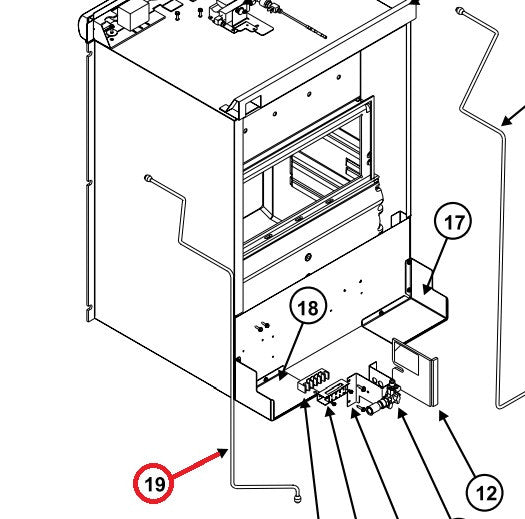 17

18

19

12