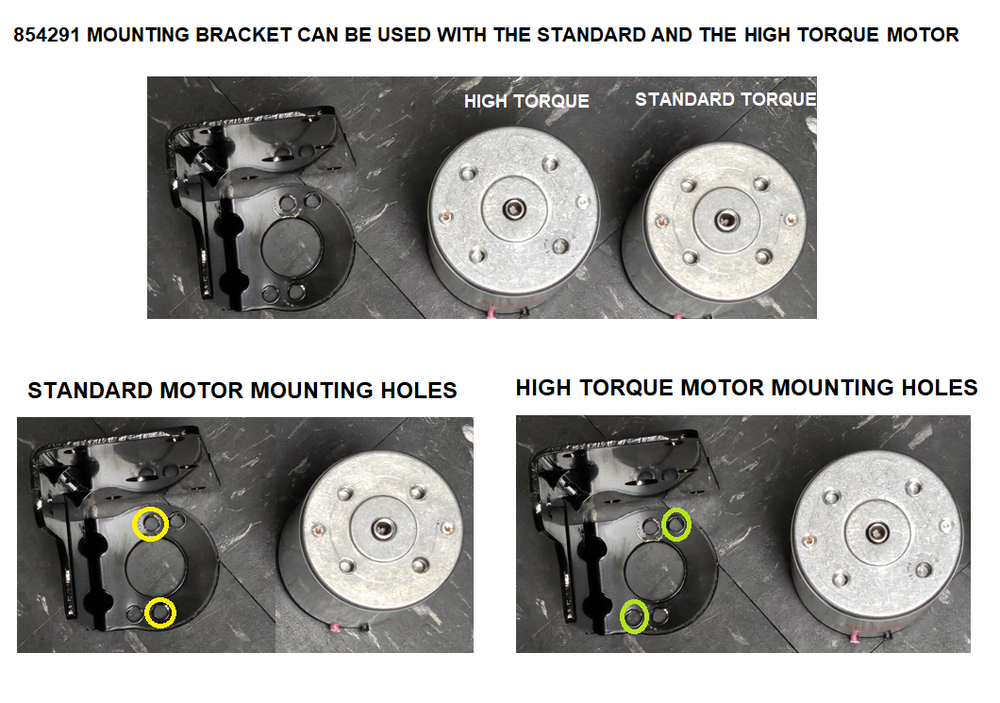 854291 MOUNTING BRACKET CAN BE USED WITH THE STANDARD AND THE HIGH TORQUE MOTOR

HIGH TORQUE

STANDARD TORQUE

STANDARD MOTOR MOUNTING HOLES

HIGH TORQUE MOTOR MOUNTING HOLES