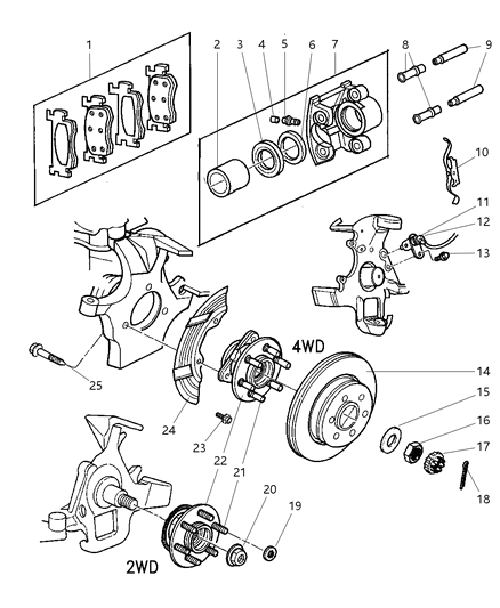 1
2
3
4
5
6
7
8
9
10
11
12
13
4WD
14
15
16
17
18
25
24
23
22
21
20
19
2WD