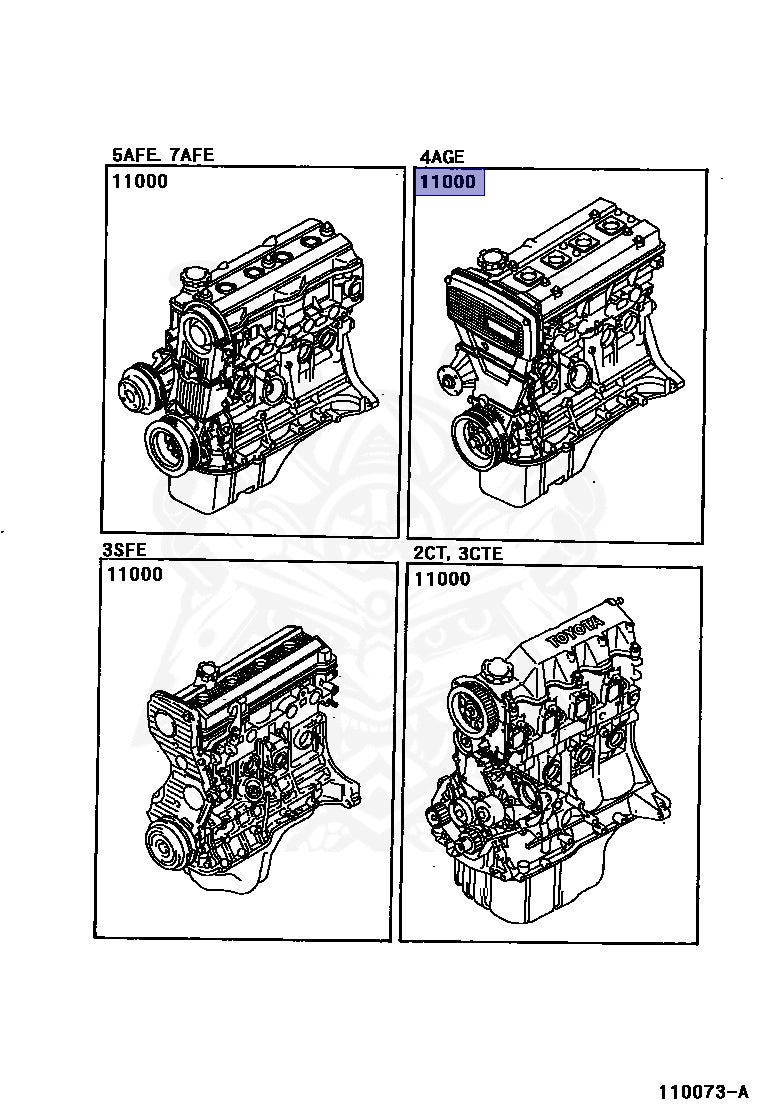 5AFE, 7AFE
11000

4AGE
11000

3SFE
11000

2CT, 3CTE
11000

TOYOTA

110073-A